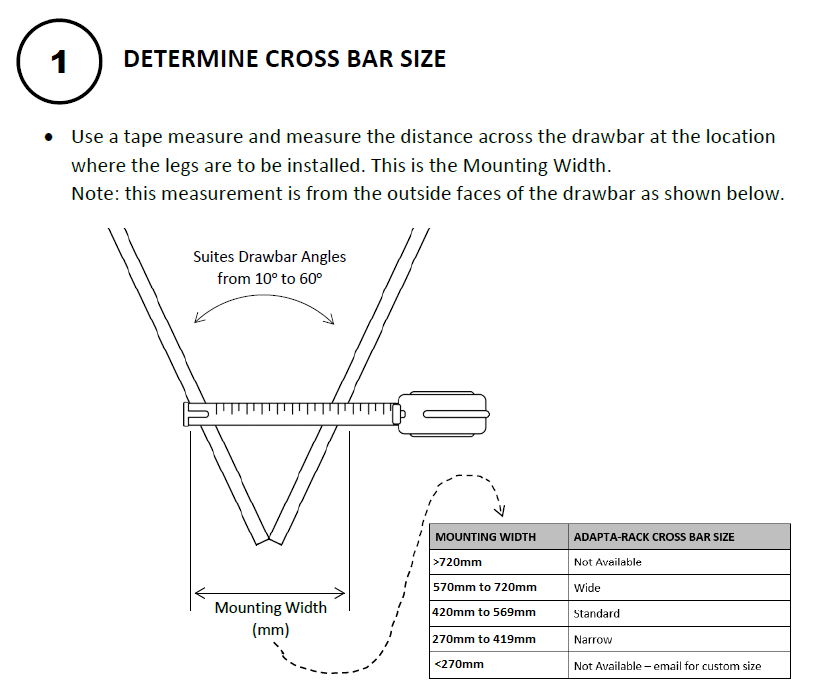 1

DETERMINE CROSS BAR SIZE

• Use a tape measure and measure the distance across the drawbar at the location where the legs are to be installed. This is the Mounting Width.
Note: this measurement is from the outside faces of the drawbar as shown below.

Suites Drawbar Angles from 10° to 60°

Mounting Width (mm)

| MOUNTING WIDTH | ADAPTA-RACK CROSS BAR SIZE |
|---|---|
| >720mm | Not Available |
| 570mm to 720mm | Wide |
| 420mm to 569mm | Standard |
| 270mm to 419mm | Narrow |
| <270mm | Not Available – email for custom size |