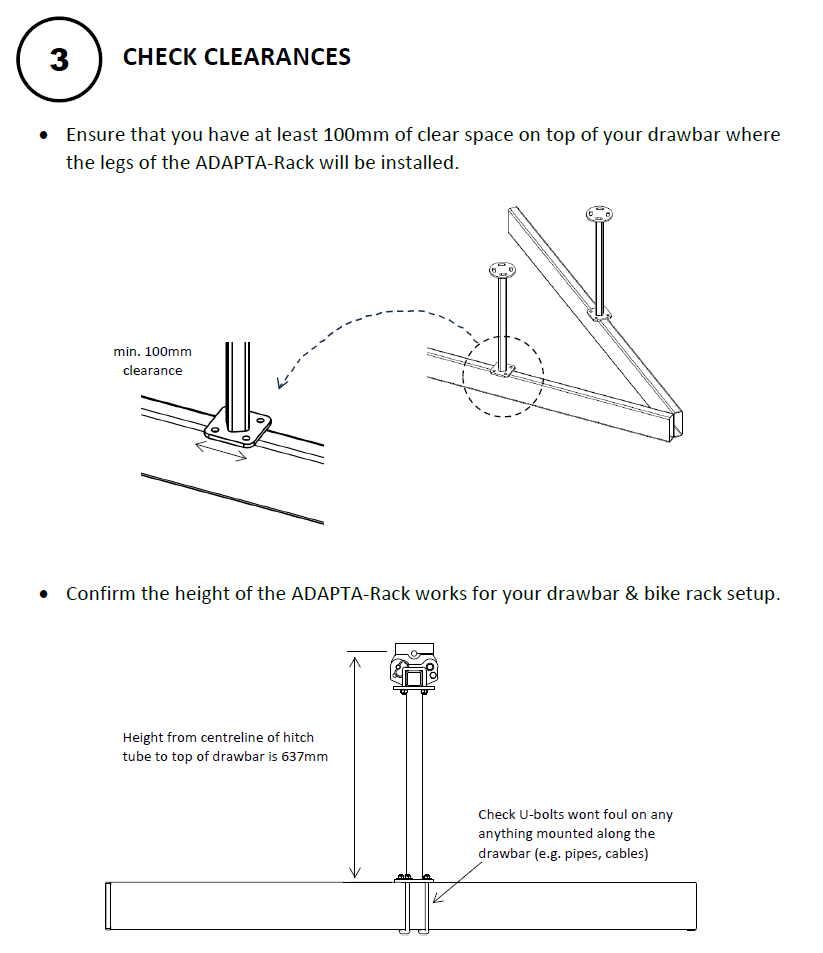 3

CHECK CLEARANCES

• Ensure that you have at least 100mm of clear space on top of your drawbar where the legs of the ADAPTA-Rack will be installed.

min. 100mm clearance

• Confirm the height of the ADAPTA-Rack works for your drawbar & bike rack setup.

Height from centreline of hitch tube to top of drawbar is 637mm

Check U-bolts wont foul on any anything mounted along the drawbar (e.g. pipes, cables)